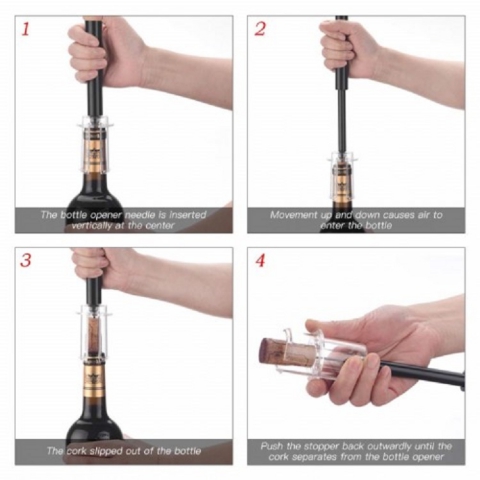 1

The bottle opener needle is inserted vertically at the center

2

Movement up and down causes air to enter the bottle

3

The cork slipped out of the bottle

4

Push the stopper back outwardly until the cork separates from the bottle opener