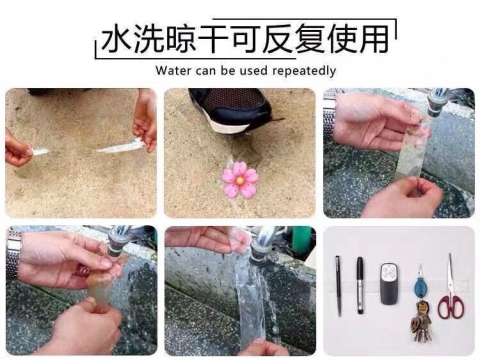 水洗晾干可反复使用
Water can be used repeatedly