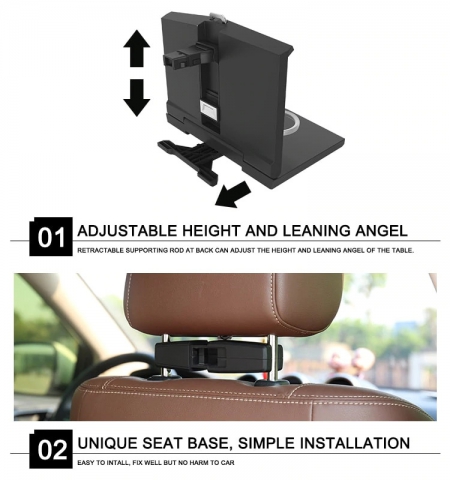 01 ADJUSTABLE HEIGHT AND LEANING ANGEL

RETRACTABLE SUPPORTING ROD AT BACK CAN ADJUST THE HEIGHT AND LEANING ANGEL OF THE TABLE.

02 UNIQUE SEAT BASE, SIMPLE INSTALLATION

EASY TO INTALL, FIX WELL BUT NO HARM TO CAR