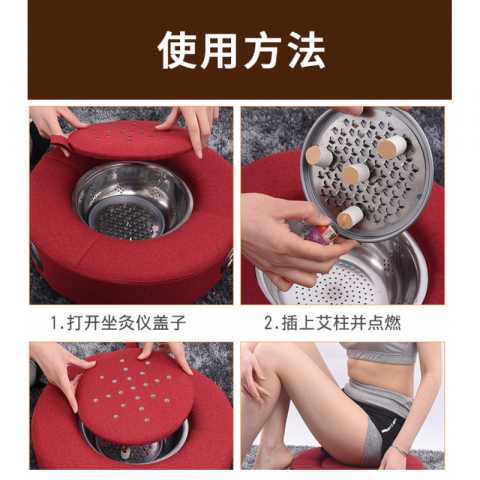 使用方法

1.打开坐灸仪盖子

2.插上艾柱并点燃