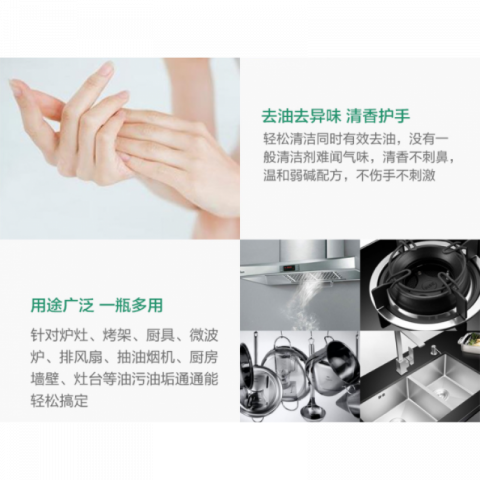 去油去异味 清香护手

轻松清洁同时有效去油，没有一般清洁剂难闻气味，清香不刺鼻，温和弱碱配方，不伤手不刺激

用途广泛 一瓶多用

针对炉灶、烤架、厨具、微波炉、排风扇、抽油烟机、厨房墙壁、灶台等油污油垢通通能轻松搞定