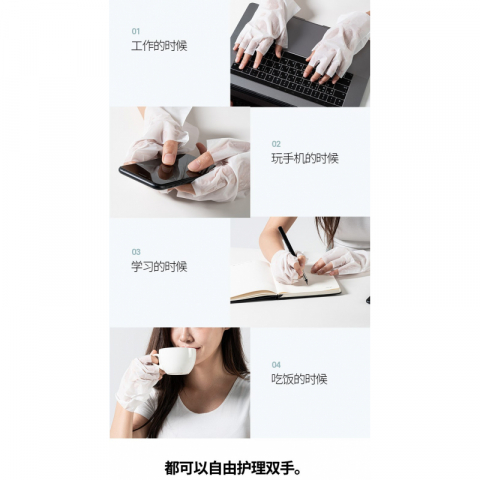 01
工作的时候

02
玩手机的时候

03
学习的时候

04
吃饭的时候

都可以自由护理双手。