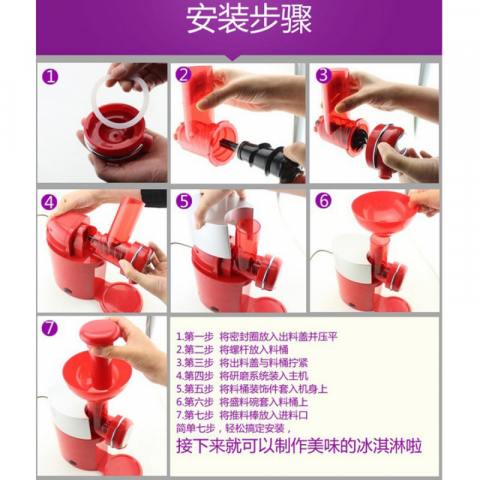 安装步骤

1

2

3

4

5

6

7

1.第一步 将密封圈放入出料盖并压平
2.第二步 将螺杆放入料桶
3.第三步 将出料盖与料桶拧紧
4.第四步 将研磨系统装入主机
5.第五步 将料桶装饰件套入机身上
6.第六步 将盛料碗套入料桶上
7.第七步 将推料棒放入进料口
简单七步，轻松搞定安装，
接下来就可以制作美味的冰淇淋啦